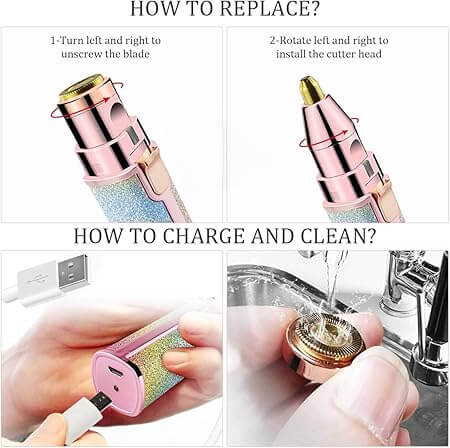 HOW TO REPLACE?

1-Turn left and right to unscrew the blade

2-Rotate left and right to install the cutter head

HOW TO CHARGE AND CLEAN?